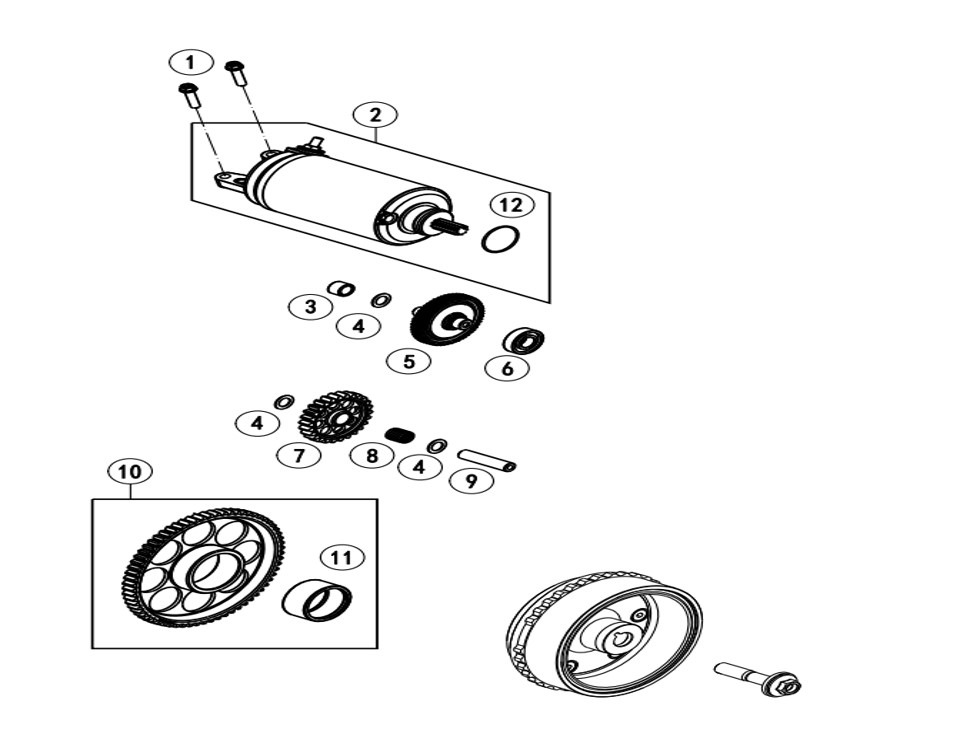 1
2
12
3
4
5
6
4
7
8
4
9
10
11